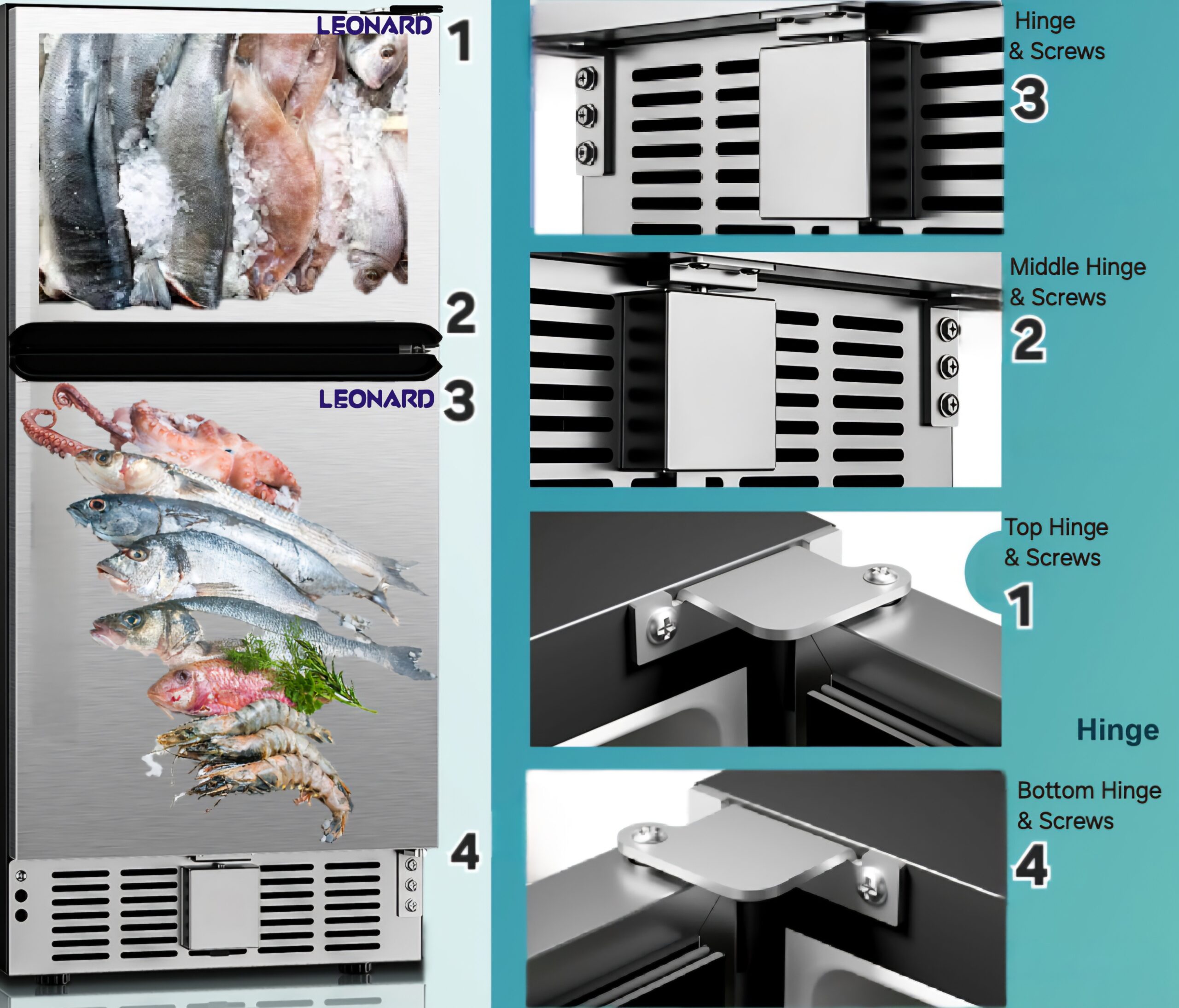 LEONARD 1

2

LEONARD 3

4

Hinge & Screws 3

Middle Hinge & Screws 2

Top Hinge & Screws 1

Hinge

Bottom Hinge & Screws 4